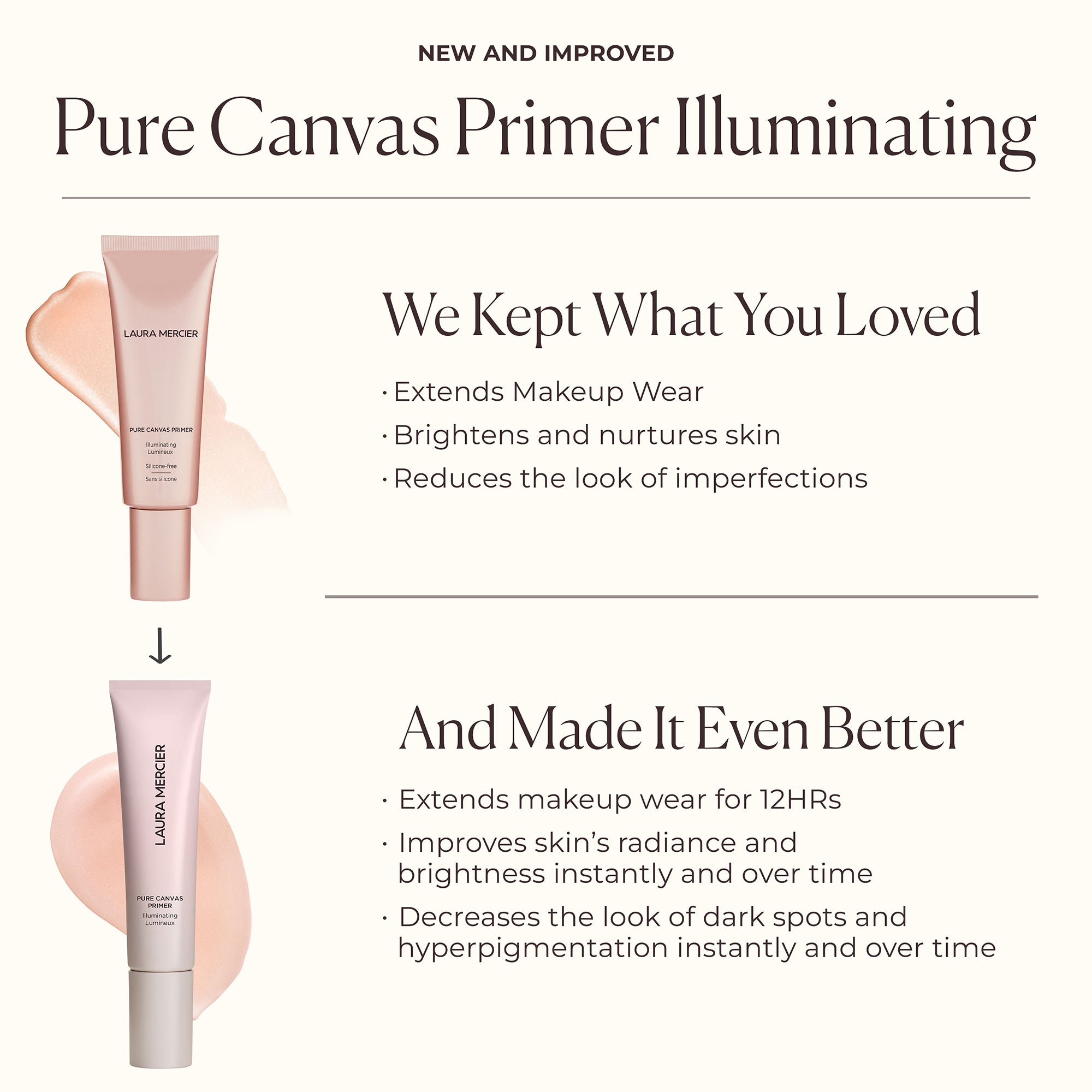 NEW AND IMPROVED

Pure Canvas Primer Illuminating

LAURA MERCIER

PURE CANVAS PRIMER
Illuminating
Lumineux
Silicone-free
Sans silicone

We Kept What You Loved

· Extends Makeup Wear
· Brightens and nurtures skin
· Reduces the look of imperfections

LAURA MERCIER

PURE CANVAS PRIMER
Illuminating
Lumineux

And Made It Even Better

· Extends makeup wear for 12HRs
· Improves skin's radiance and brightness instantly and over time
· Decreases the look of dark spots and hyperpigmentation instantly and over time