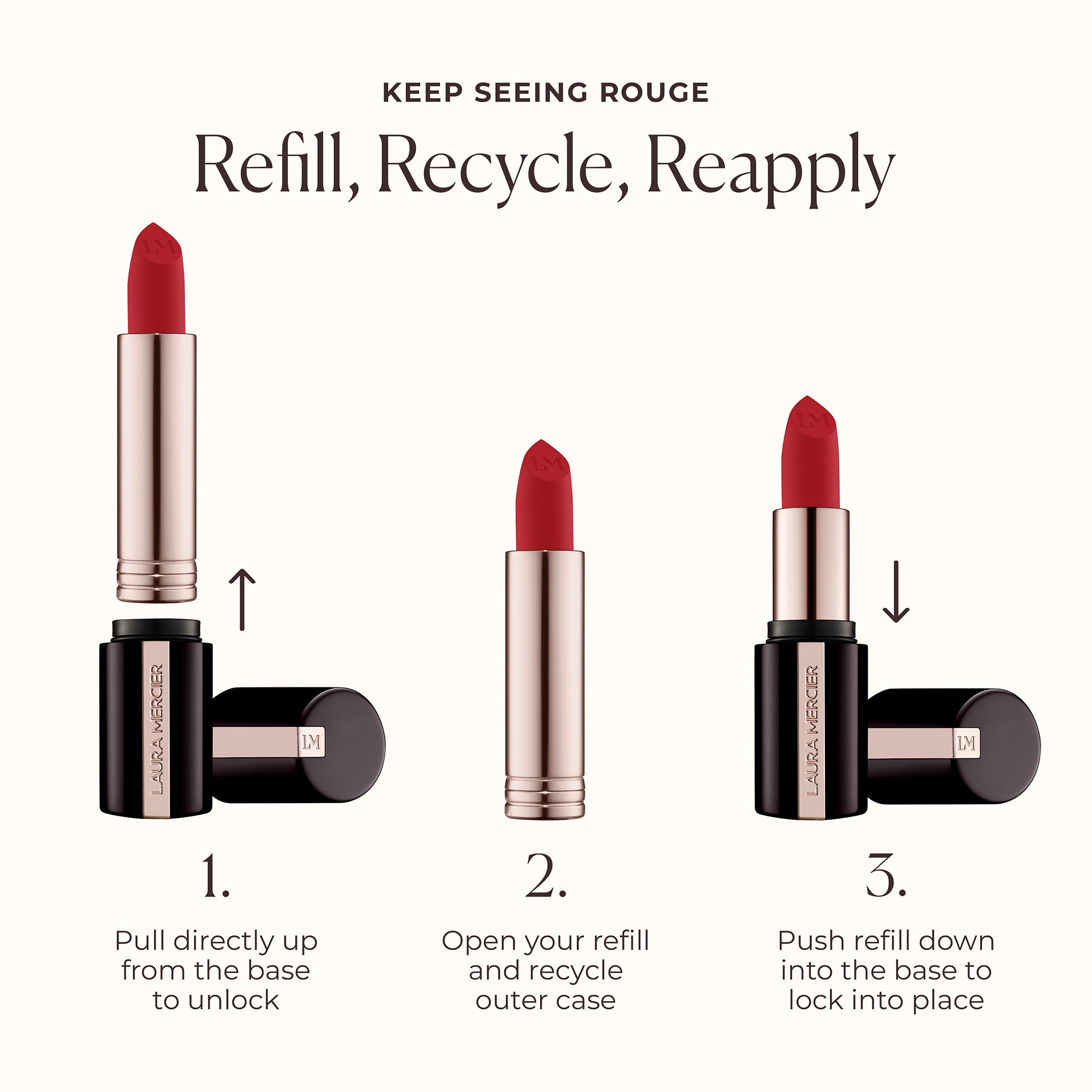 KEEP SEEING ROUGE

Refill, Recycle, Reapply

LM

LAURA MERCIER

LM

LM

LM

LAURA MERCIER

LM

1.

Pull directly up from the base to unlock

2.

Open your refill and recycle outer case

3.

Push refill down into the base to lock into place